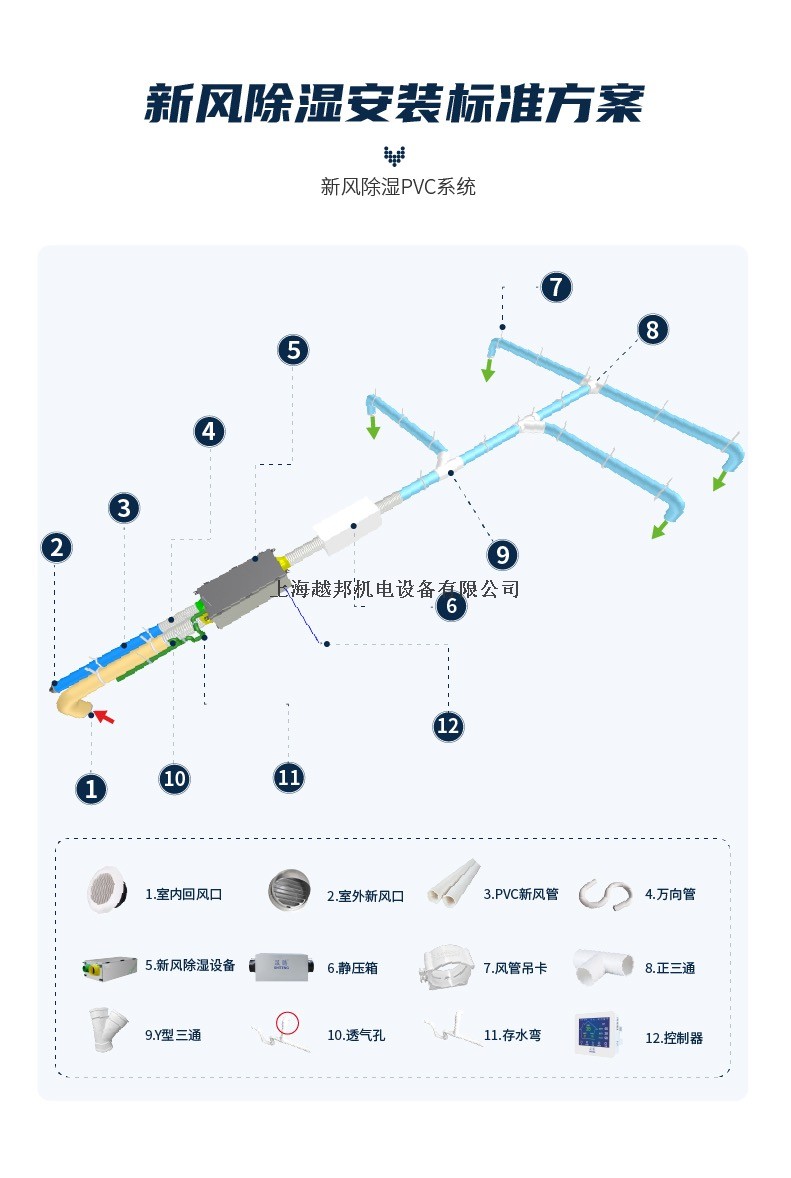 新风除湿安装标准方案

新风除湿PVC系统

7
8
5
4
3
2
9
上海越邦机电设备有限公司
6
12
1
10
11

1.室内回风口
2.室外新风口
3.PVC新风管
4.万向管
5.新风除湿设备
6.静压箱
7.风管吊卡
8.正三通
9.Y型三通
10.透气孔
11.存水弯
12.控制器